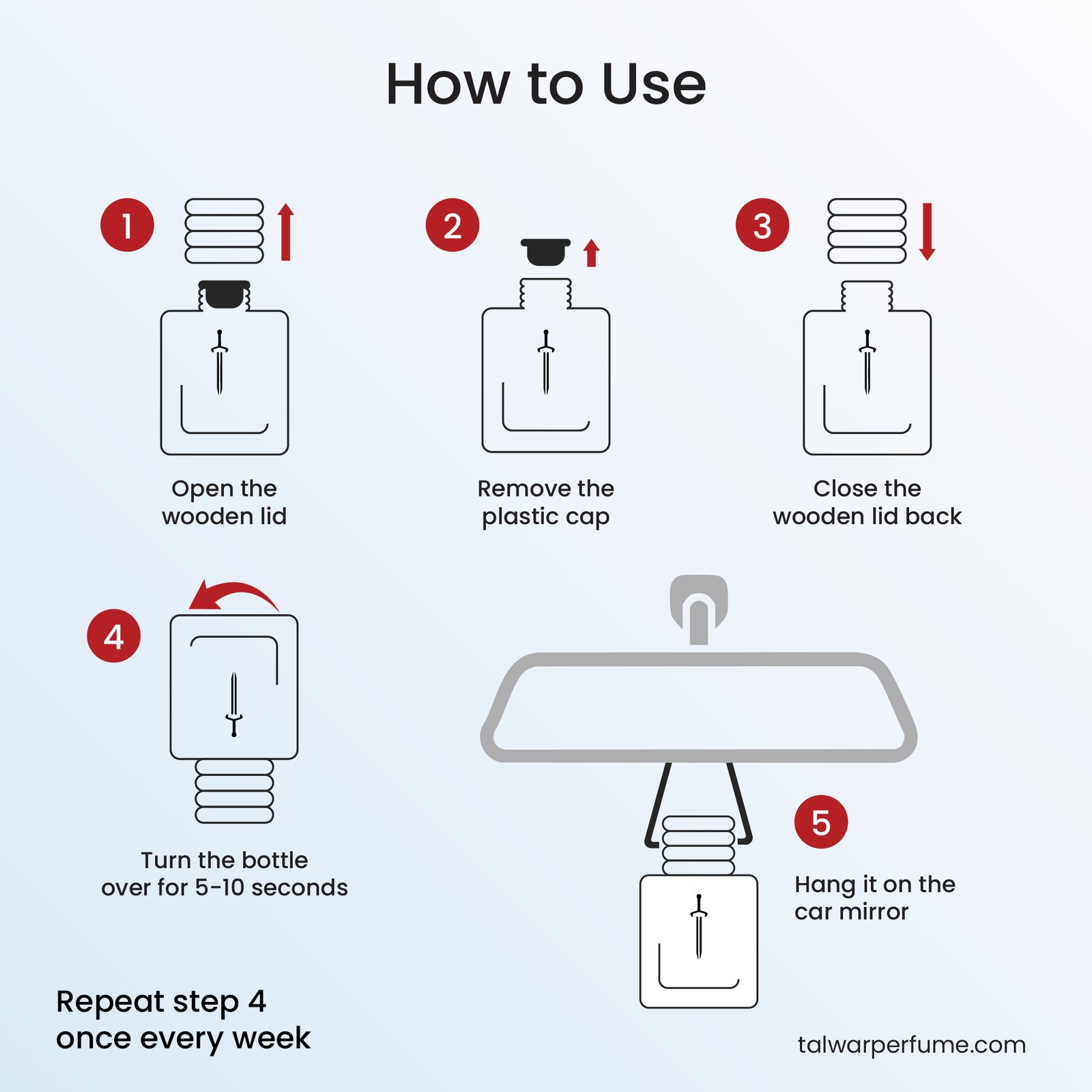 How to Use

1

Open the wooden lid

2

Remove the plastic cap

3

Close the wooden lid back

4

Turn the bottle over for 5-10 seconds

5

Hang it on the car mirror

Repeat step 4 once every week

talwarperfume.com