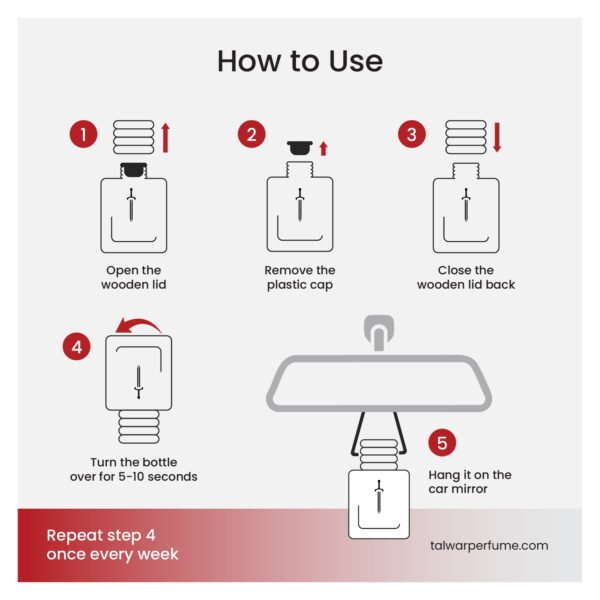 How to Use

1
Open the wooden lid

2
Remove the plastic cap

3
Close the wooden lid back

4
Turn the bottle over for 5-10 seconds

5
Hang it on the car mirror

Repeat step 4 once every week

talwarperfume.com