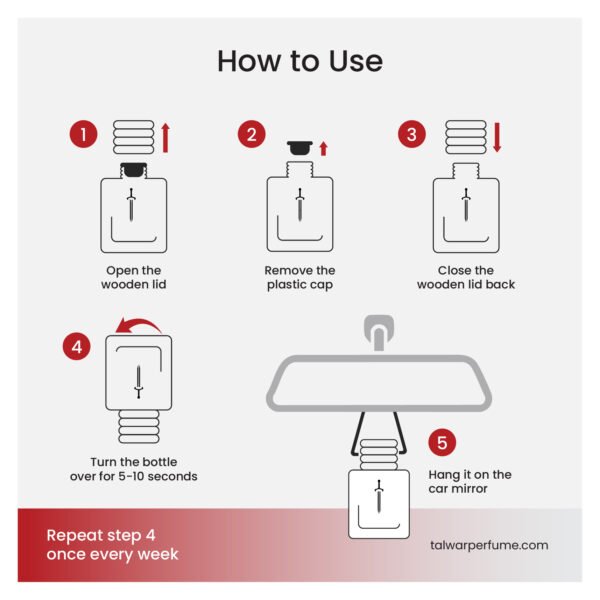 How to Use

1
Open the wooden lid

2
Remove the plastic cap

3
Close the wooden lid back

4
Turn the bottle over for 5-10 seconds

5
Hang it on the car mirror

Repeat step 4 once every week

talwarperfume.com